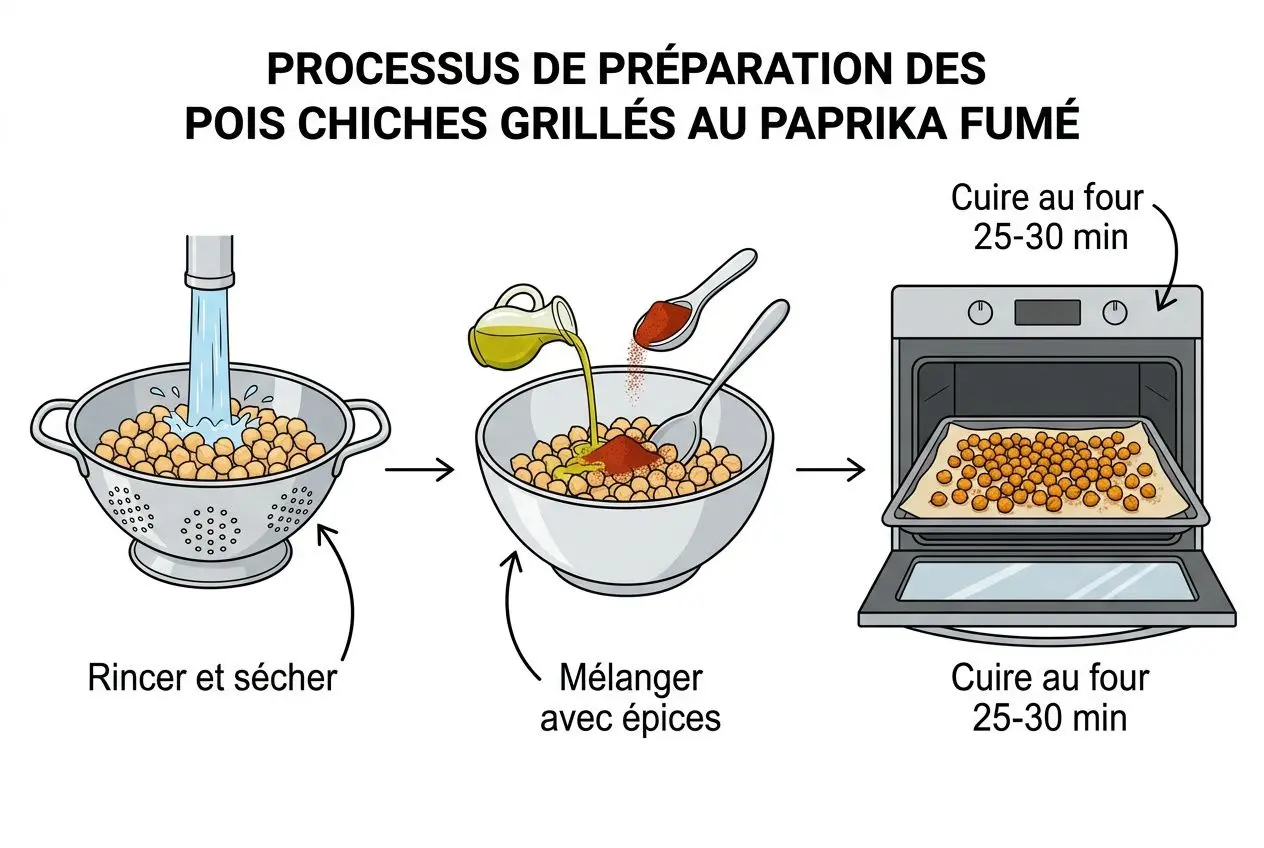 PROCESSUS DE PRÉPARATION DES POIS CHICHES GRILLÉS AU PAPRIKA FUMÉ

Cuire au four 25-30 min

Rincer et sécher

Mélanger avec épices

Cuire au four 25-30 min