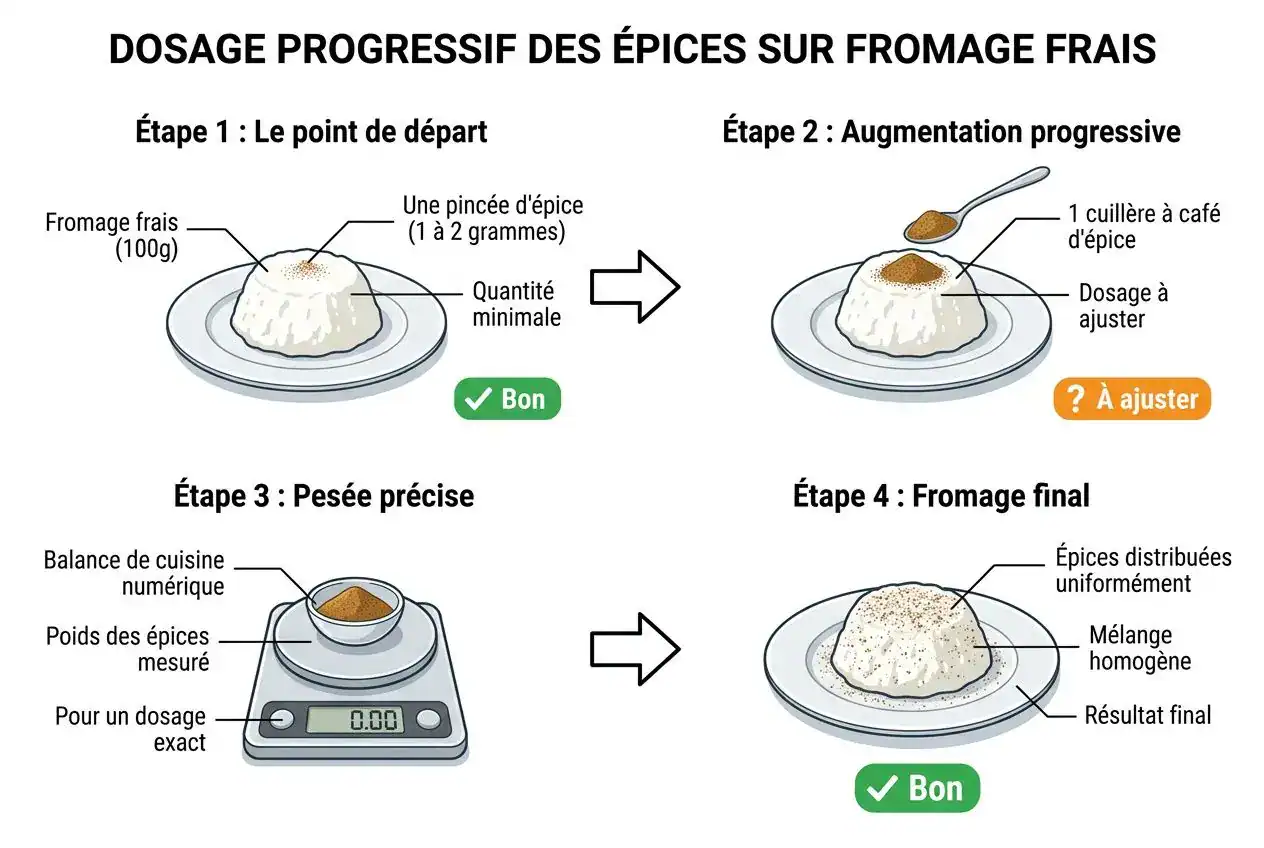 DOSAGE PROGRESSIF DES ÉPICES SUR FROMAGE FRAIS

Étape 1 : Le point de départ

Fromage frais (100g)

Une pincée d'épice (1 à 2 grammes)

Quantité minimale

✓ Bon

Étape 2 : Augmentation progressive

1 cuillère à café d'épice

Dosage à ajuster

? À ajuster

Étape 3 : Pesée précise

Balance de cuisine numérique

Poids des épices mesuré

Pour un dosage exact

0.00

Étape 4 : Fromage final

Épices distribuées uniformément

Mélange homogène

Résultat final

✓ Bon